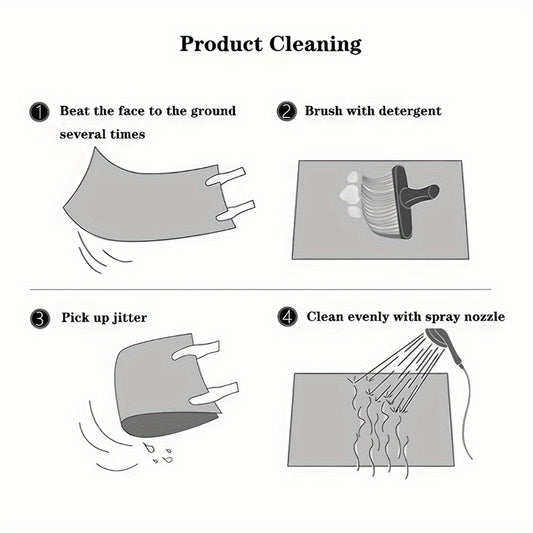 Product Cleaning

1 Beat the face to the ground several times

2 Brush with detergent

3 Pick up jitter

4 Clean evenly with spray nozzle