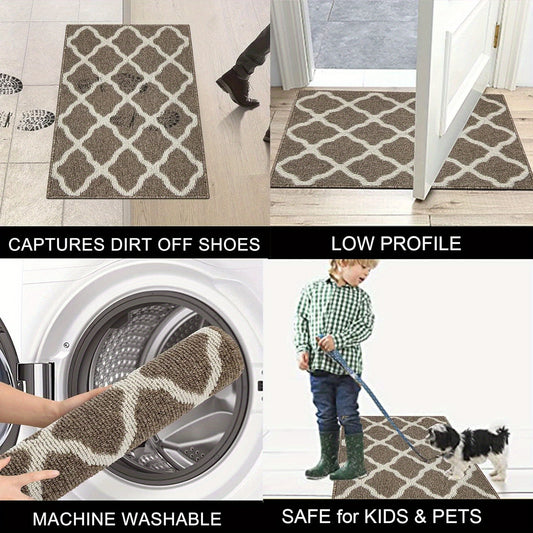 CAPTURES DIRT OFF SHOES

LOW PROFILE

MACHINE WASHABLE

SAFE for KIDS & PETS